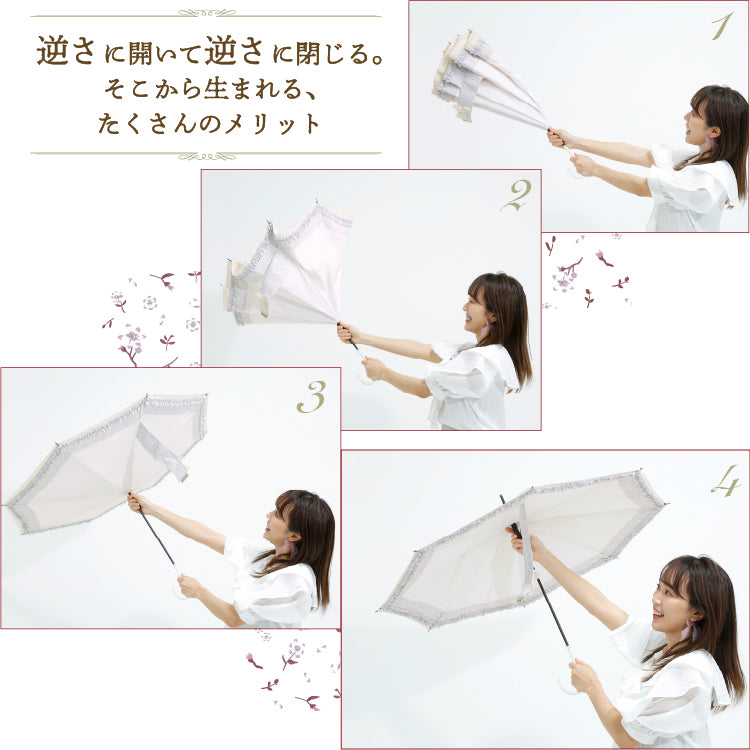 逆さに開いて逆さに閉じる。
そこから生まれる、
たくさんのメリット

1

2

3

4