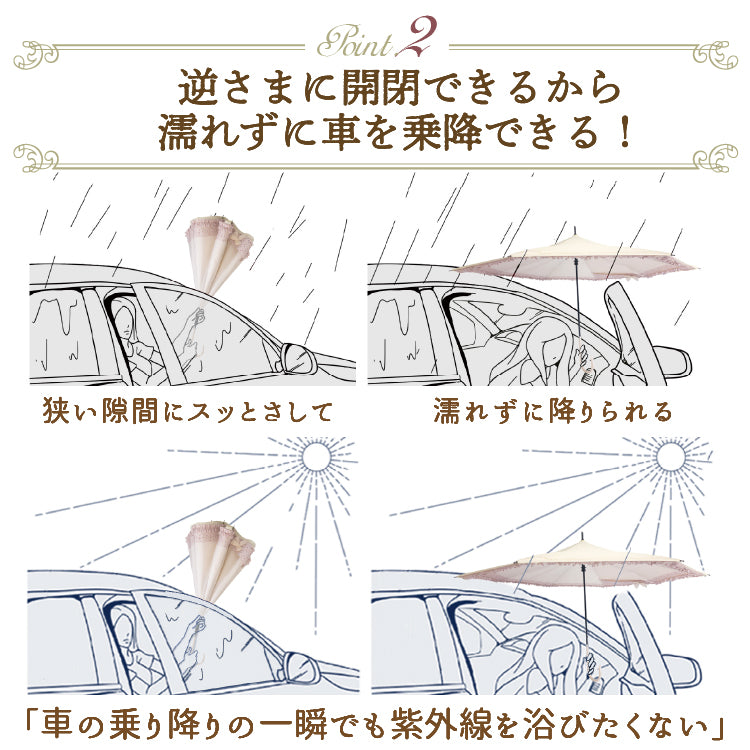 Point 2

逆さまに開閉できるから
濡れずに車を乗降できる！

狭い隙間にスッとさして

濡れずに降りられる

「車の乗り降りの一瞬でも紫外線を浴びたくない」